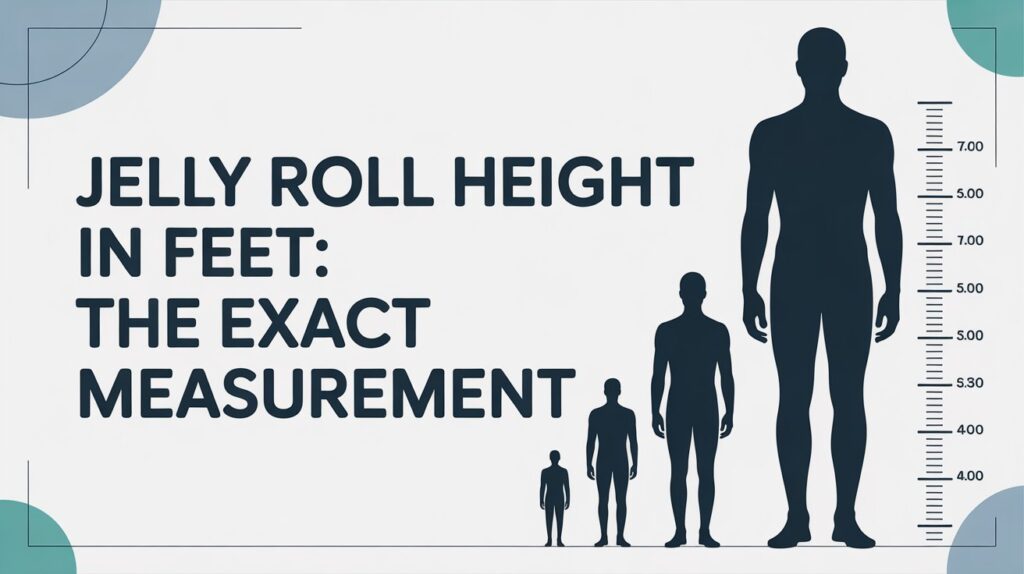 JELLY ROLL HEIGHT IN FEET: THE EXACT MEASUREMENT

7.00
5.00
7.00
5.00
5.00
5.30
4.00
4.00